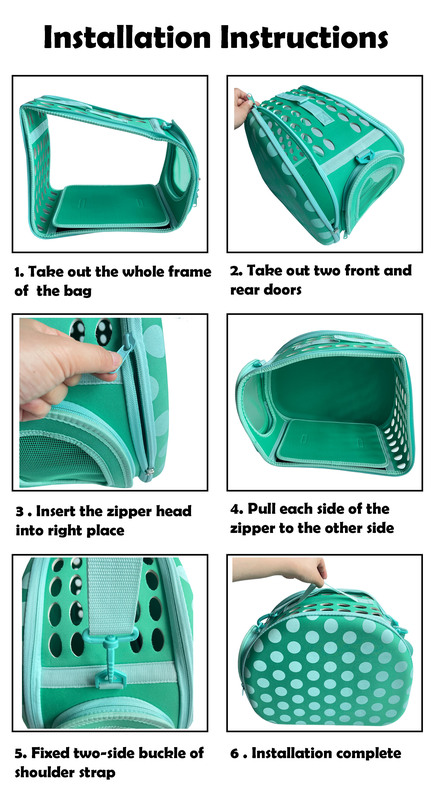 Installation Instructions

1. Take out the whole frame of the bag

2. Take out two front and rear doors

3 . Insert the zipper head into right place

4. Pull each side of the zipper to the other side

5. Fixed two-side buckle of shoulder strap

6 . Installation complete